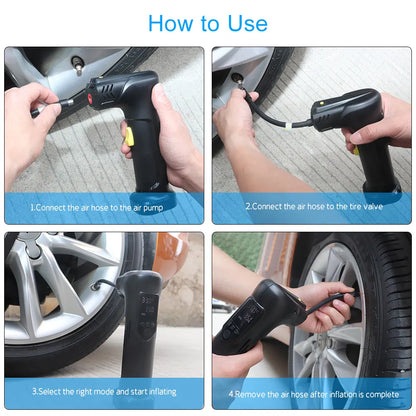 How to Use

1.Connect the air hose to the air pump

2.Connect the air hose to the tire valve

3.Select the right mode and start inflating

4.Remove the air hose after inflation is complete